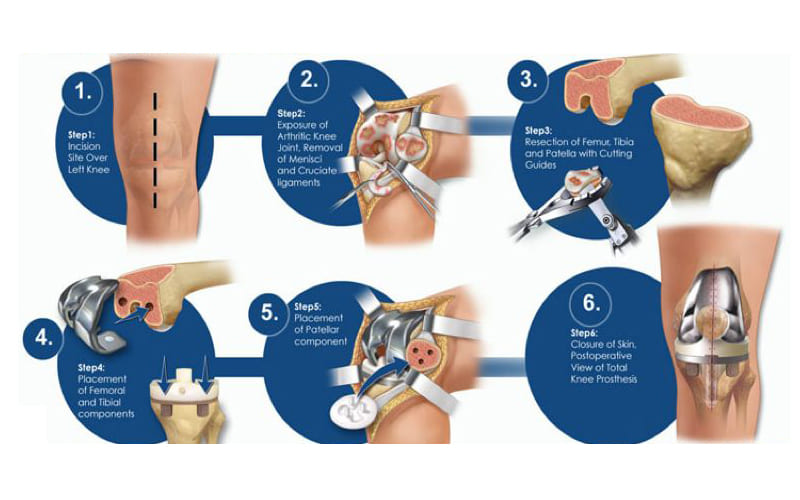 1.

Step1:
Incision Site Over Left Knee

2.

Step2:
Exposure of Arthritic Knee Joint, Removal of Menisci and Cruciate ligaments

3.

Step3:
Resection of Femur, Tibia and Patella with Cutting Guides

4.

Step4:
Placement of Femoral and Tibial components

5.

Step5:
Placement of Patellar component

6.

Step6:
Closure of Skin, Postoperative View of Total Knee Prosthesis